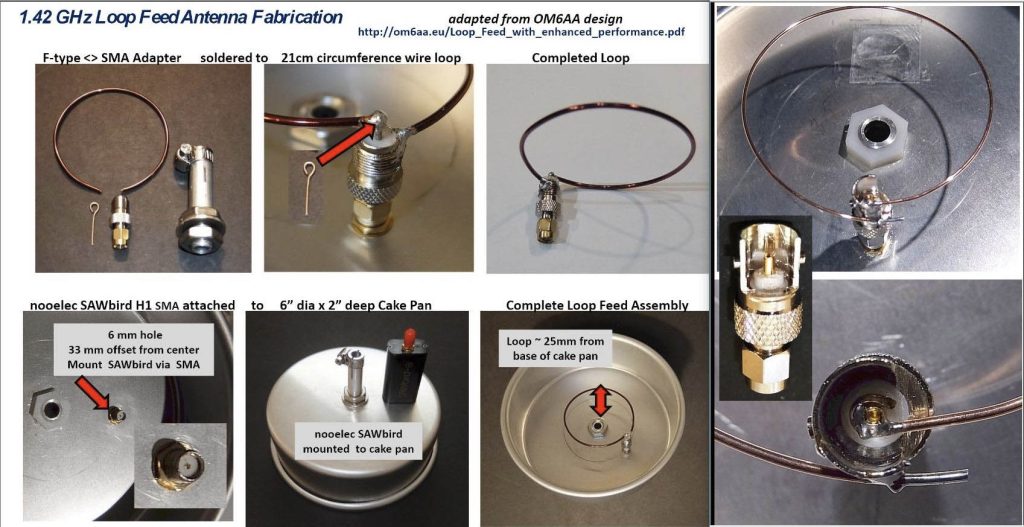 1.42 GHz Loop Feed Antenna Fabrication

adapted from OM6AA design
http://om6aa.eu/Loop_Feed_with_enhanced_performance.pdf

F-type <> SMA Adapter soldered to 21cm circumference wire loop

Completed Loop

nooelec SAWbird H1 SMA attached to 6" dia x 2" deep Cake Pan

Complete Loop Feed Assembly

6 mm hole
33 mm offset from center
Mount SAWbird via SMA

nooelec SAWbird
mounted to cake pan

Loop ~ 25mm from
base of cake pan